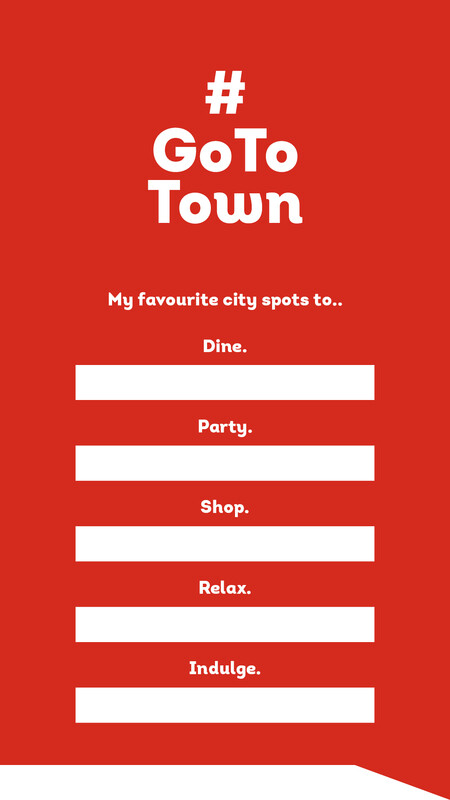 #
GoTo
Town

My favourite city spots to..

Dine.

Party.

Shop.

Relax.

Indulge.